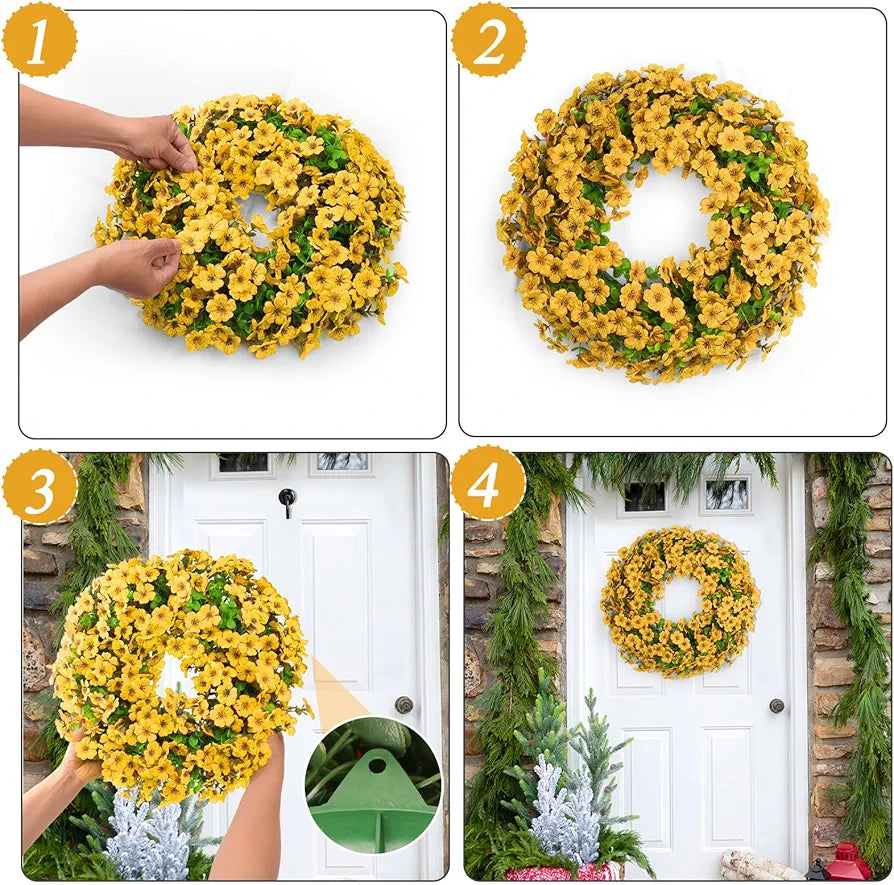 1
2
3
4